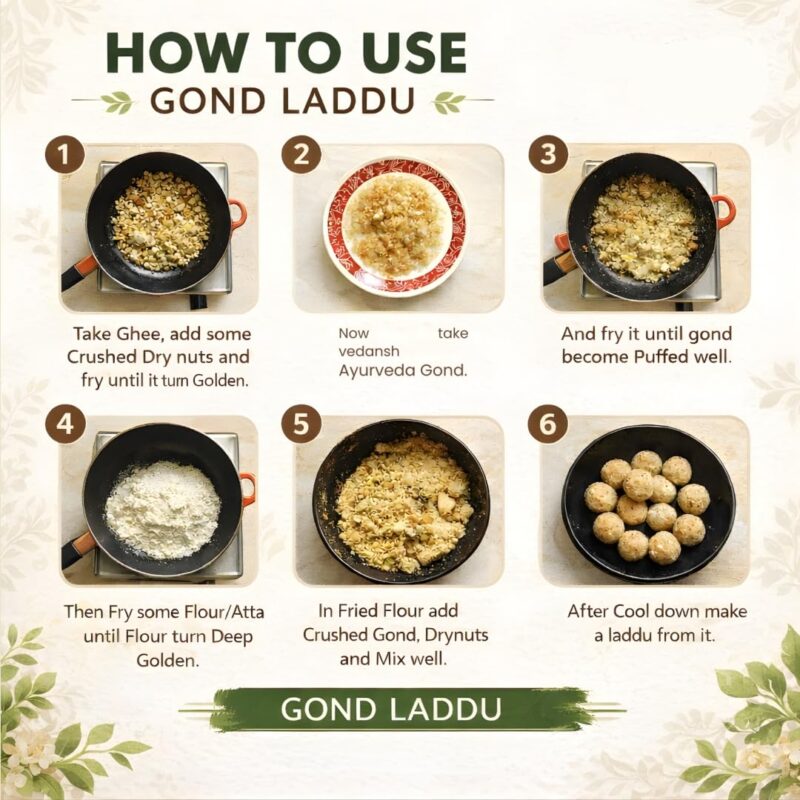 HOW TO USE
GOND LADDU

1
Take Ghee, add some Crushed Dry nuts and fry until it turn Golden.

2
Now take vedansh Ayurveda Gond.

3
And fry it until gond become Puffed well.

4
Then Fry some Flour/Atta until Flour turn Deep Golden.

5
In Fried Flour add Crushed Gond, Drynuts and Mix well.

6
After Cool down make a laddu from it.

GOND LADDU